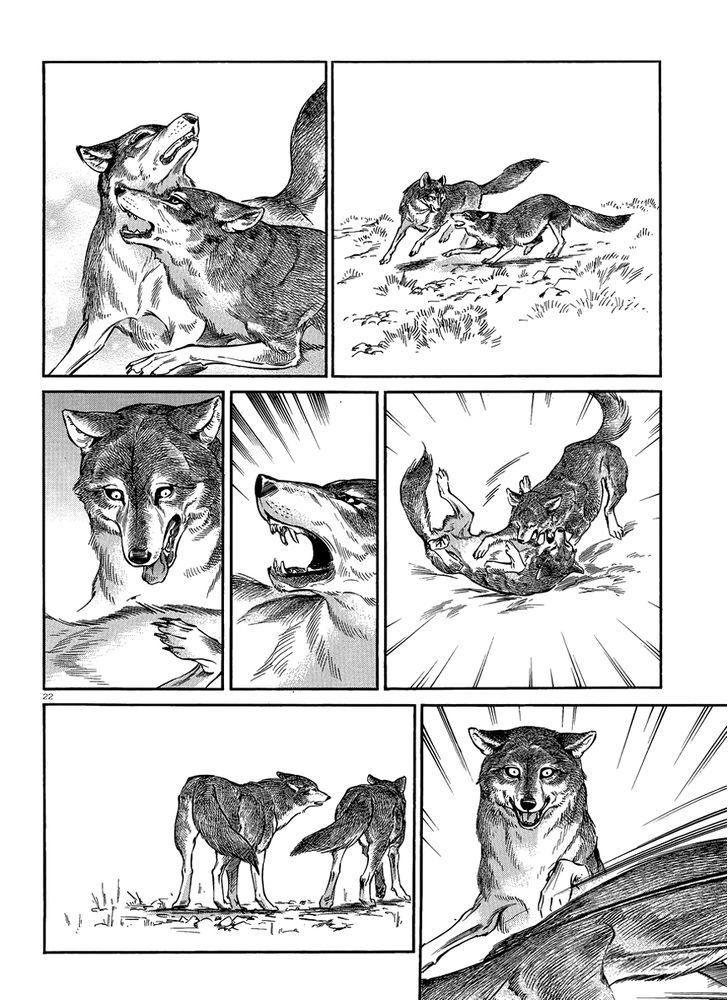 22