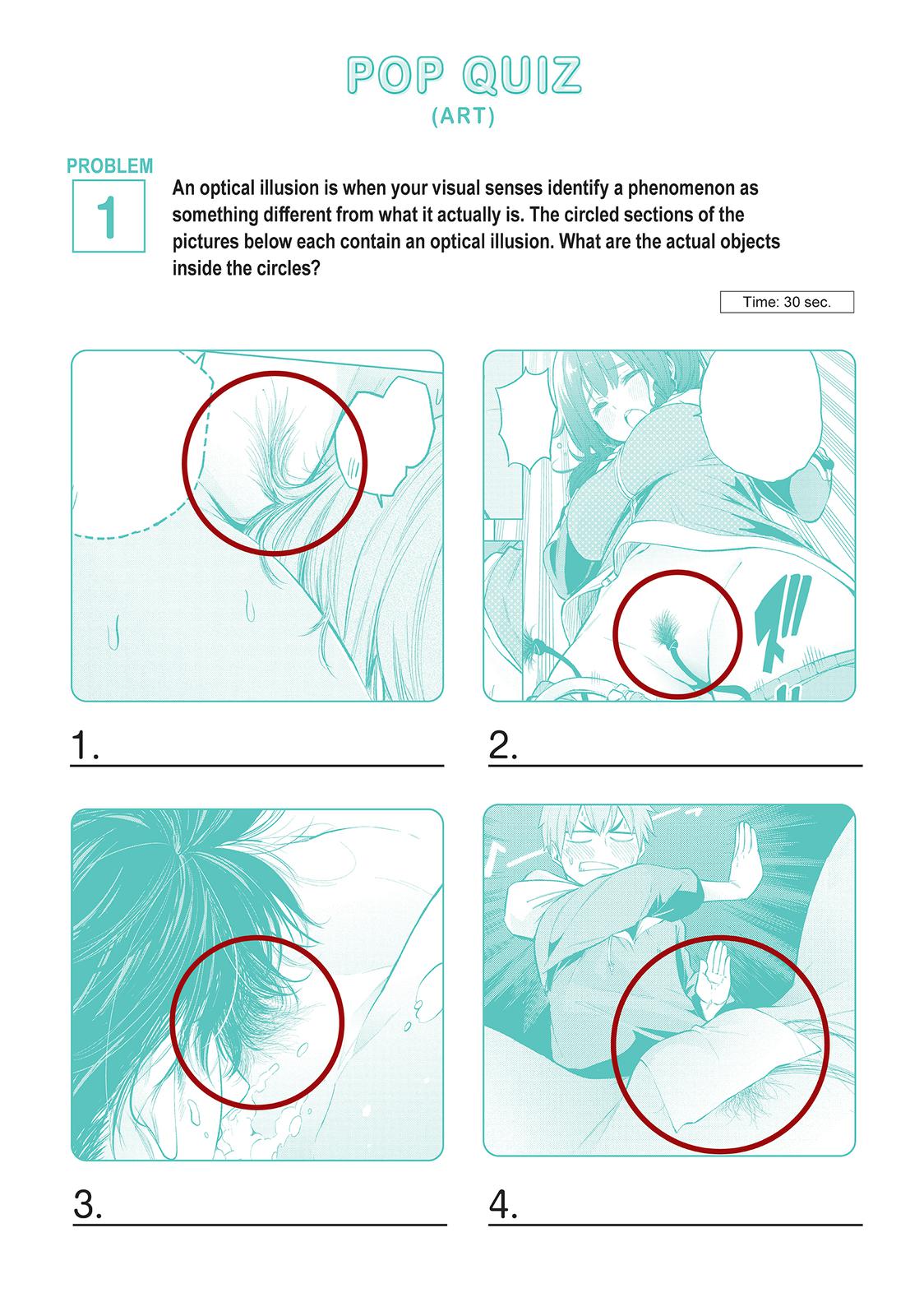 POP QUIZ
(ART)

PROBLEM
1

An optical illusion is when your visual senses identify a phenomenon as something different from what it actually is. The circled sections of the pictures below each contain an optical illusion. What are the actual objects inside the circles?

Time: 30 sec.

1.

2.

3.

4.