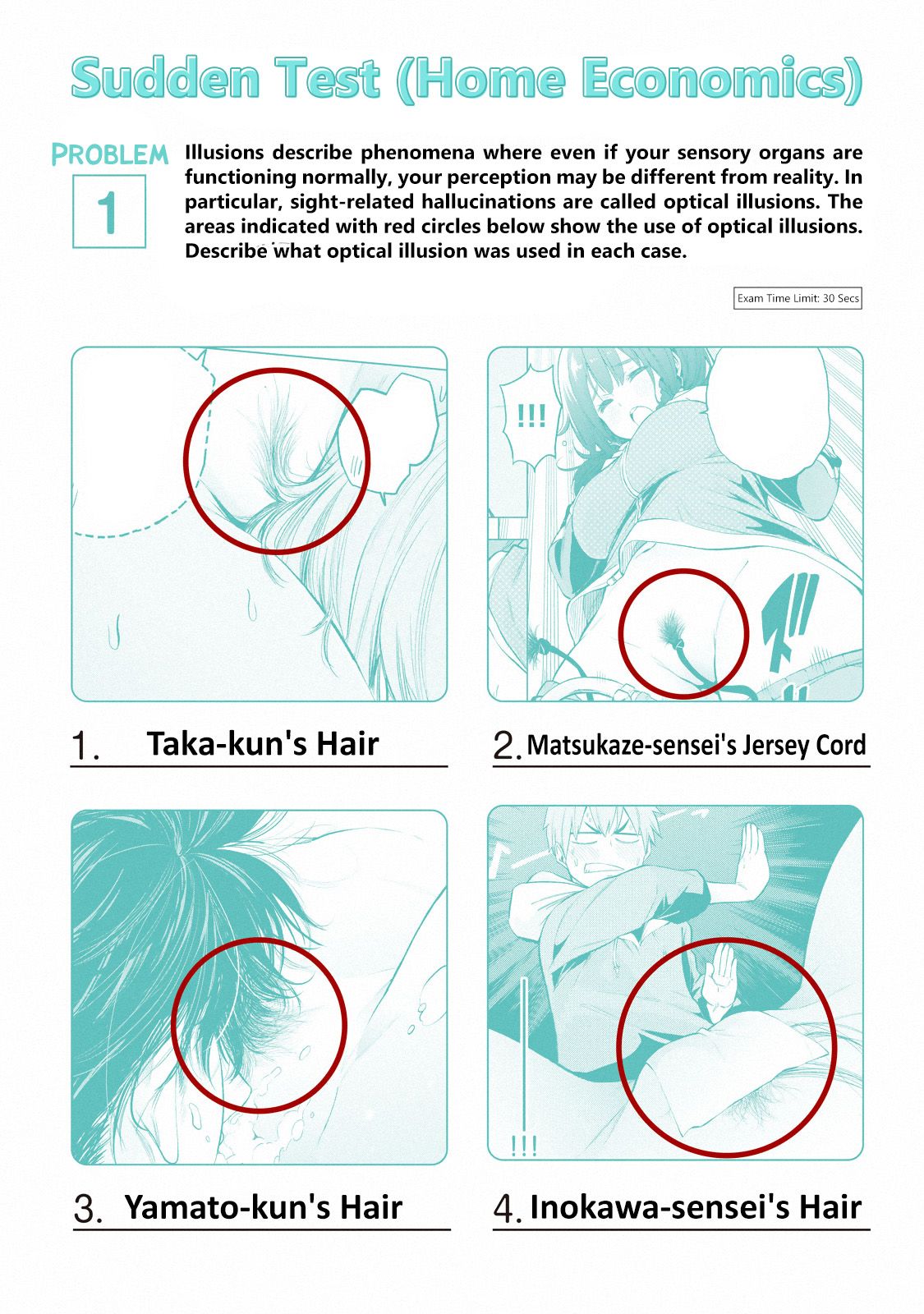 Sudden Test (Home Economics)

PROBLEM 1

Illusions describe phenomena where even if your sensory organs are functioning normally, your perception may be different from reality. In particular, sight-related hallucinations are called optical illusions. The areas indicated with red circles below show the use of optical illusions. Describe what optical illusion was used in each case.

Exam Time Limit: 30 Secs

!!!

1. Taka-kun's Hair

2. Matsukaze-sensei's Jersey Cord

!!!

3. Yamato-kun's Hair

4. Inokawa-sensei's Hair